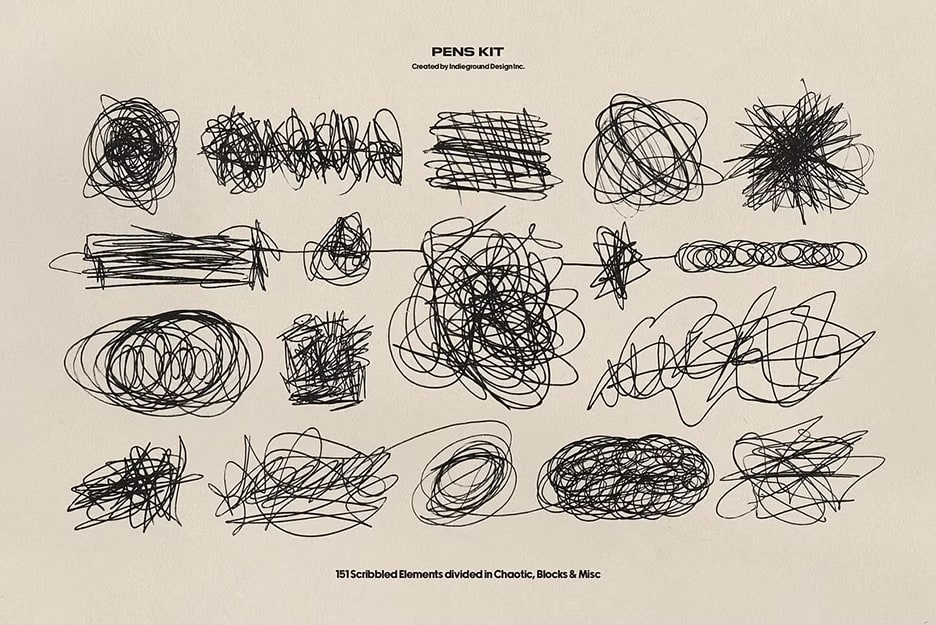 PENS KIT
Created by Indieground Design Inc.

151 Scribbled Elements divided in Chaotic, Blocks & Misc