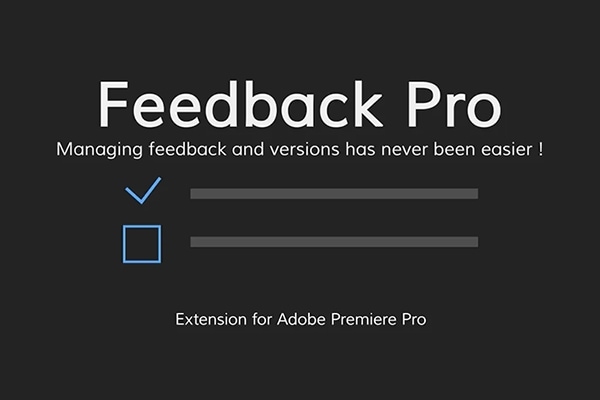 Feedback Pro

Managing feedback and versions has never been easier !

Extension for Adobe Premiere Pro