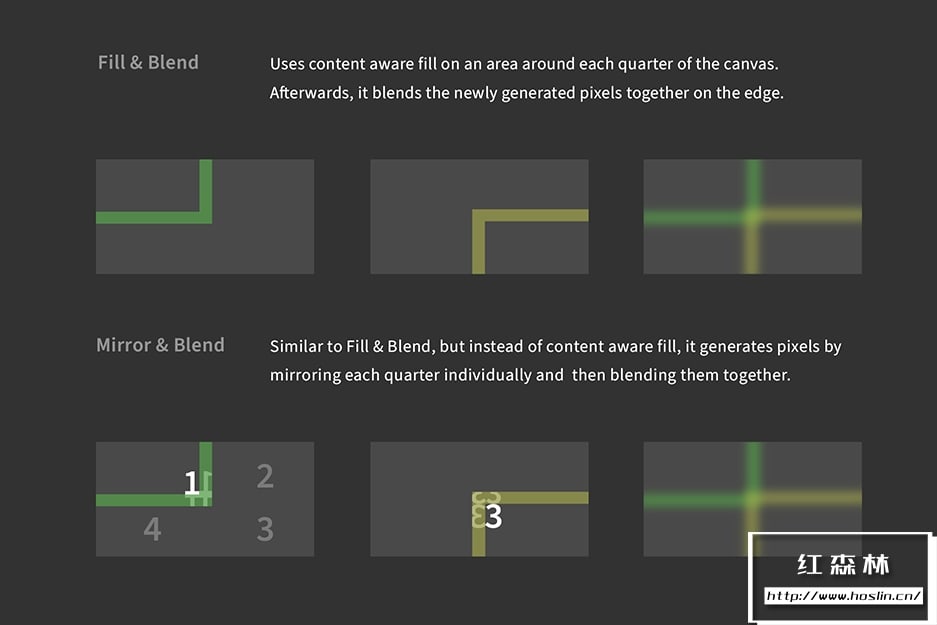 Fill & Blend

Uses content aware fill on an area around each quarter of the canvas. Afterwards, it blends the newly generated pixels together on the edge.

Mirror & Blend

Similar to Fill & Blend, but instead of content aware fill, it generates pixels by mirroring each quarter individually and then blending them together.

1 2 4 3

3

红森林
http://www.hoslin.cn/