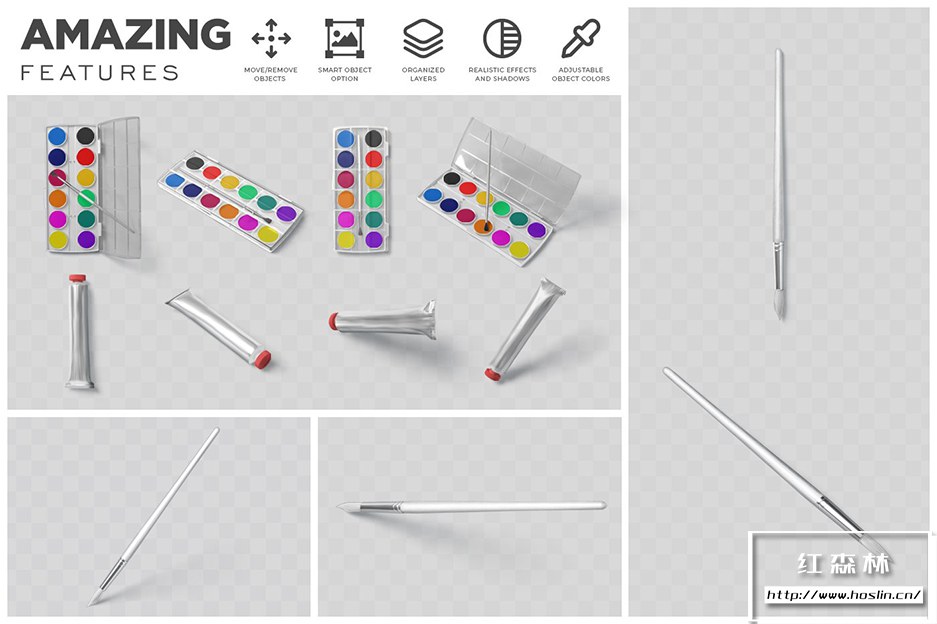 AMAZING
FEATURES

MOVE/REMOVE OBJECTS

SMART OBJECT OPTION

ORGANIZED LAYERS

REALISTIC EFFECTS AND SHADOWS

ADJUSTABLE OBJECT COLORS

红森林
http://www.hoslin.cn/